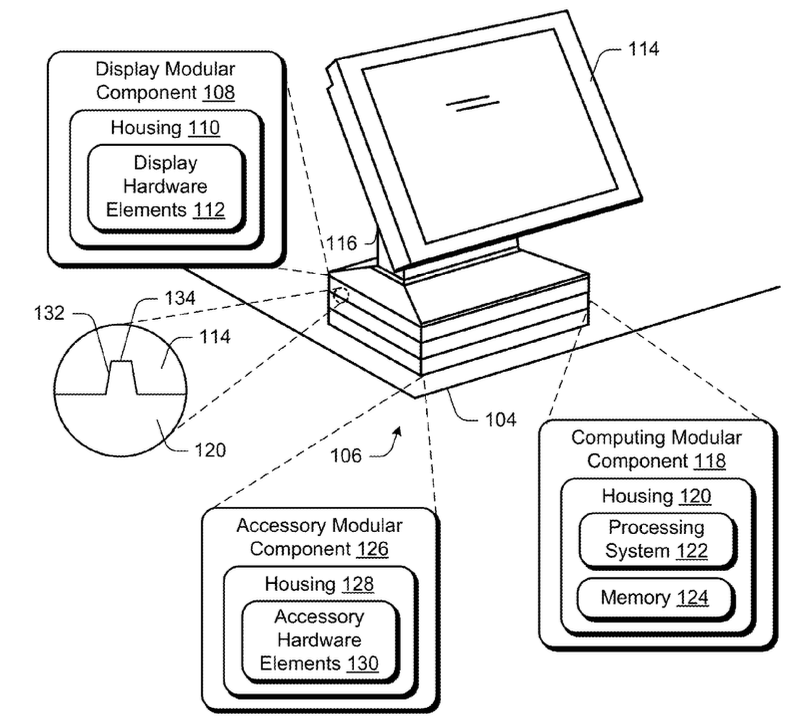 Display Modular Component 108

Housing 110

Display Hardware Elements 112

114

116

132

134

114

120

104

106

Computing Modular Component 118

Housing 120

Processing System 122

Memory 124

Accessory Modular Component 126

Housing 128

Accessory Hardware Elements 130