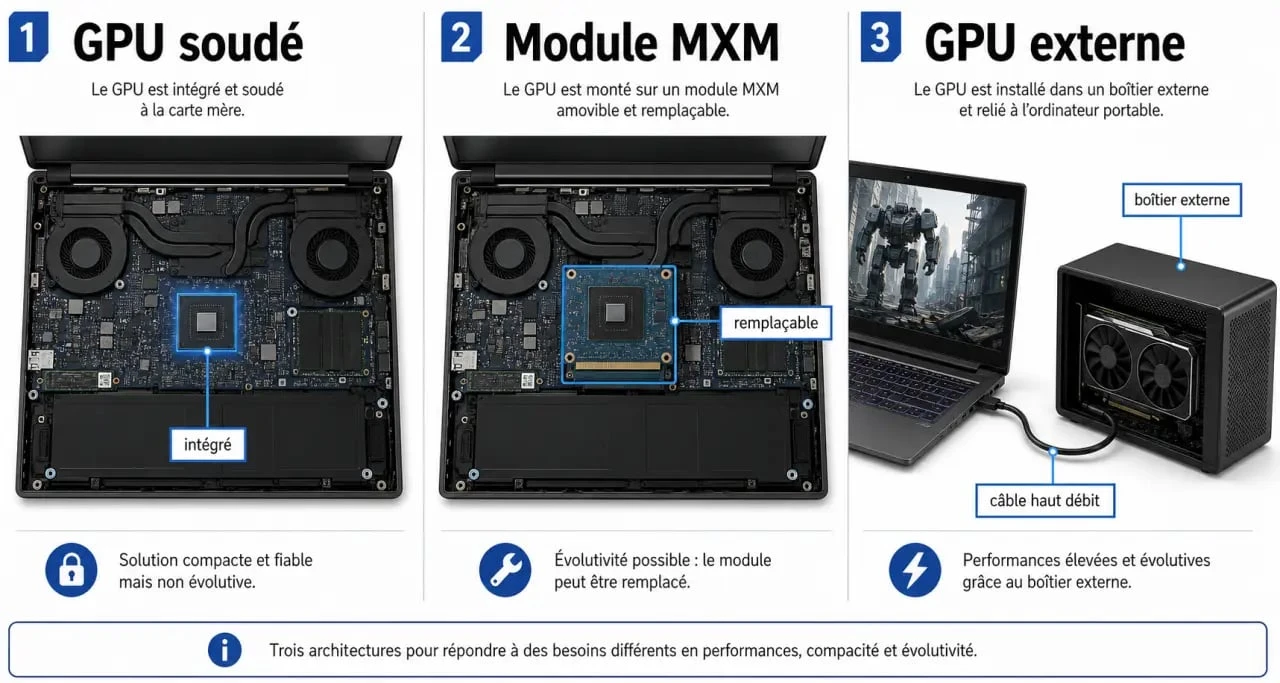 1 GPU soudé

Le GPU est intégré et soudé à la carte mère.

intégré

Solution compacte et fiable mais non évolutive.

2 Module MXM

Le GPU est monté sur un module MXM amovible et remplaçable.

remplaçable

Évolutivité possible : le module peut être remplacé.

3 GPU externe

Le GPU est installé dans un boîtier externe et relié à l'ordinateur portable.

boîtier externe

câble haut débit

Performances élevées et évolutives grâce au boîtier externe.

Trois architectures pour répondre à des besoins différents en performances, compacité et évolutivité.